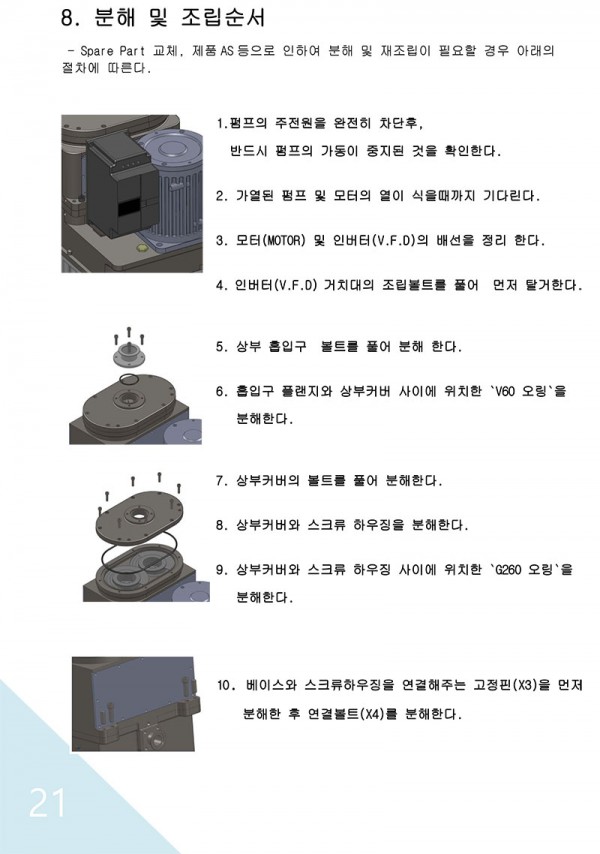 8. 분해 및 조립순서

- Spare Part 교체, 제품 AS 등으로 인하여 분해 및 재조립이 필요할 경우 아래의 절차에 따른다.

1.펌프의 주전원을 완전히 차단후, 반드시 펌프의 가동이 중지된 것을 확인한다.

2. 가열된 펌프 및 모터의 열이 식을때까지 기다린다.

3. 모터(MOTOR) 및 인버터(V.F.D)의 배선을 정리 한다.

4. 인버터(V.F.D) 거치대의 조립볼트를 풀어 먼저 탈거한다.

5. 상부 흡입구 볼트를 풀어 분해 한다.

6. 흡입구 플랜지와 상부커버 사이에 위치한 `V60 오링`을 분해한다.

7. 상부커버의 볼트를 풀어 분해한다.

8. 상부커버와 스크류 하우징을 분해한다.

9. 상부커버와 스크류 하우징 사이에 위치한 `G260 오링`을 분해한다.

10. 베이스와 스크류하우징을 연결해주는 고정핀(X3)을 먼저 분해한 후 연결볼트(X4)를 분해한다.

21